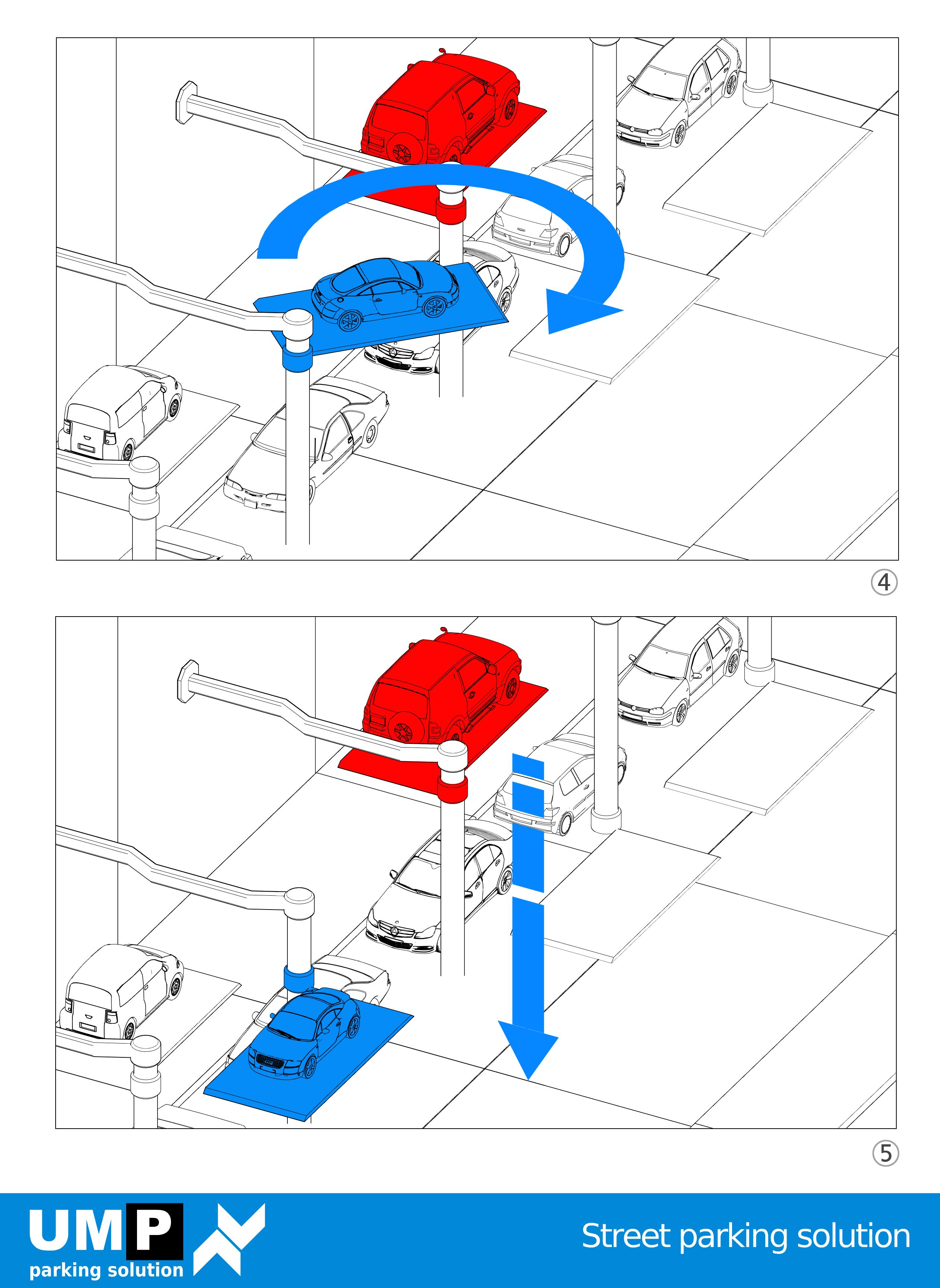 ④

⑤

UMP
parking solution

Street parking solution