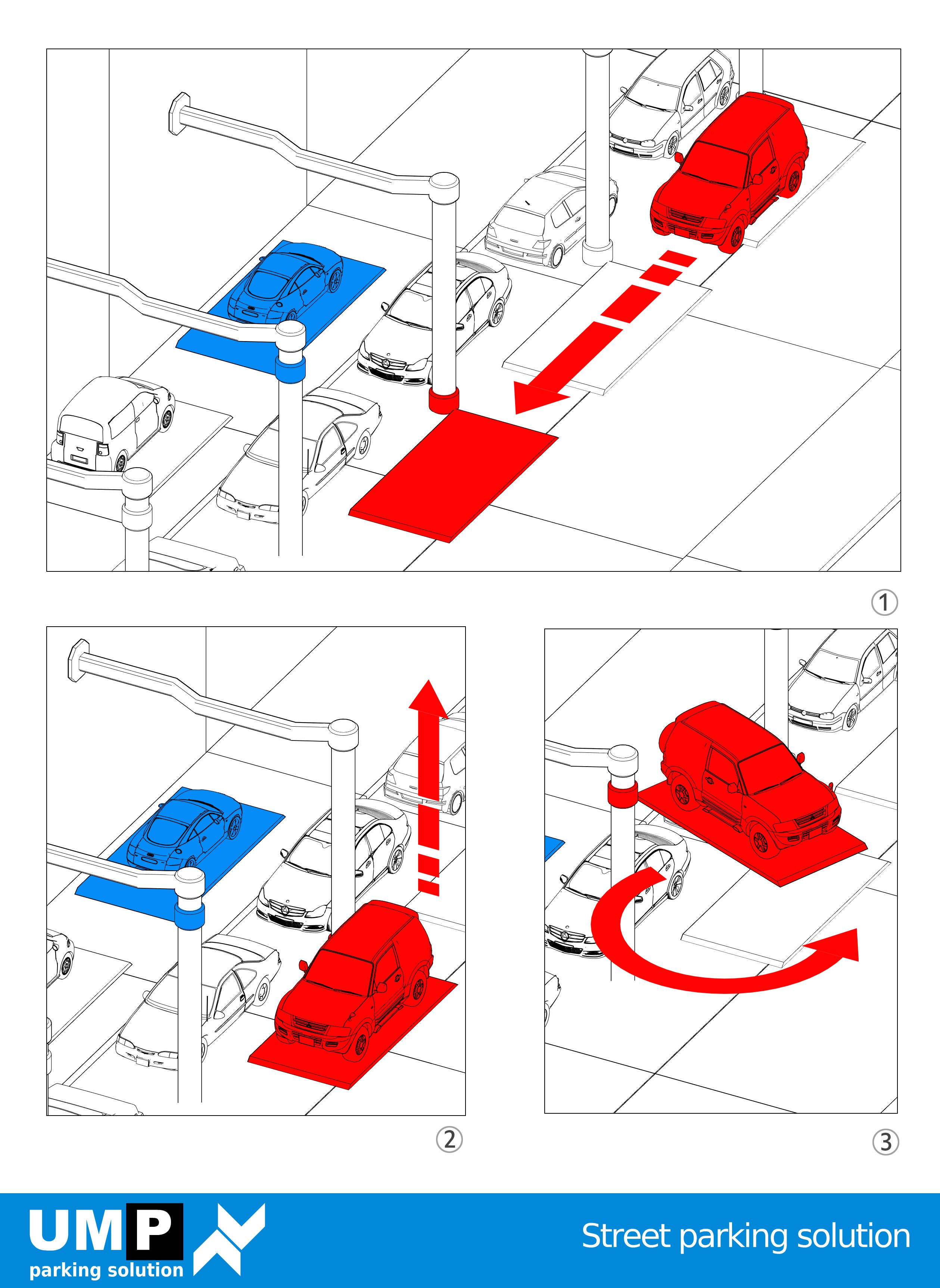 1

2

3

UMP
parking solution

Street parking solution